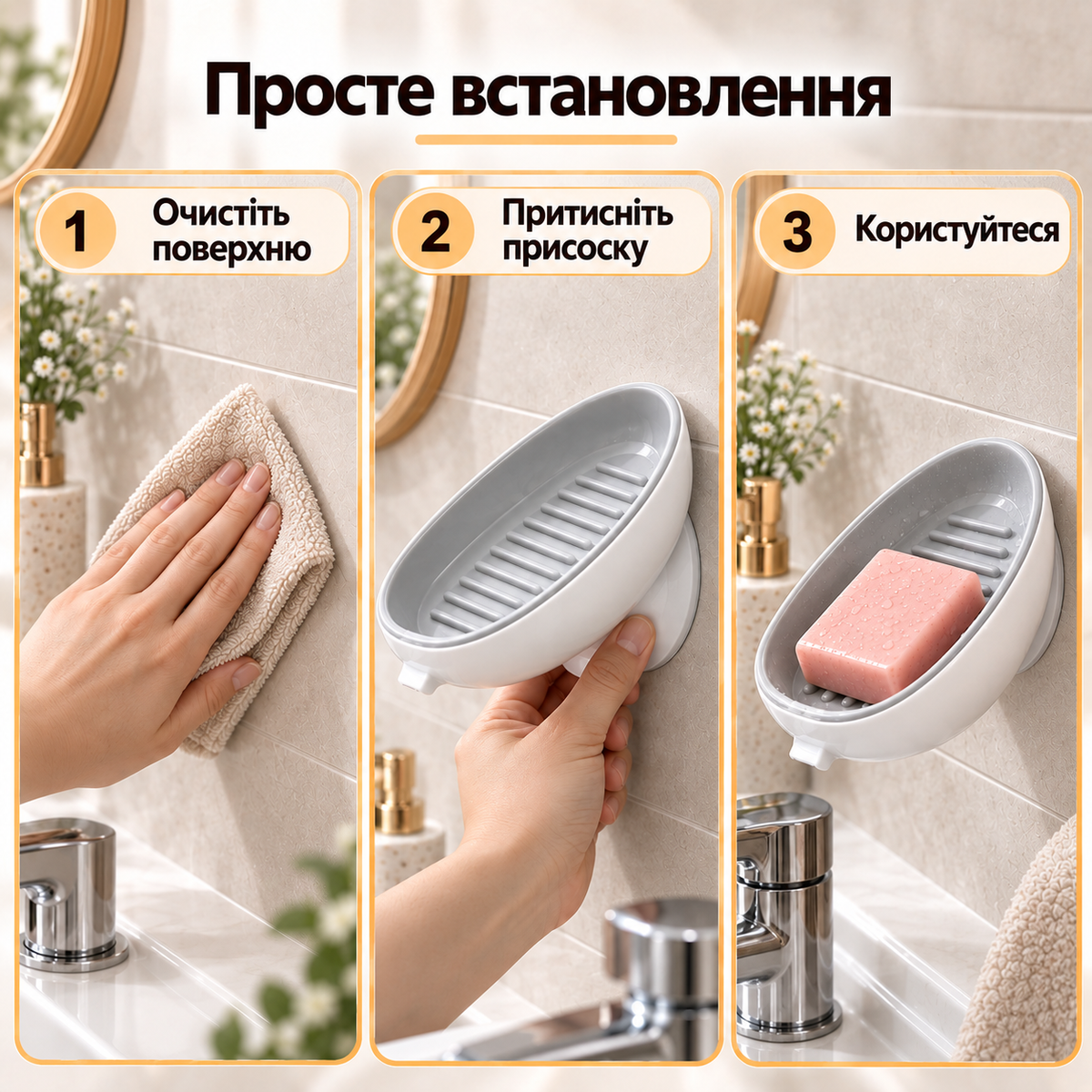 Просте встановлення

1 Очистіть поверхню

2 Притисніть присоску

3 Користуйтеся