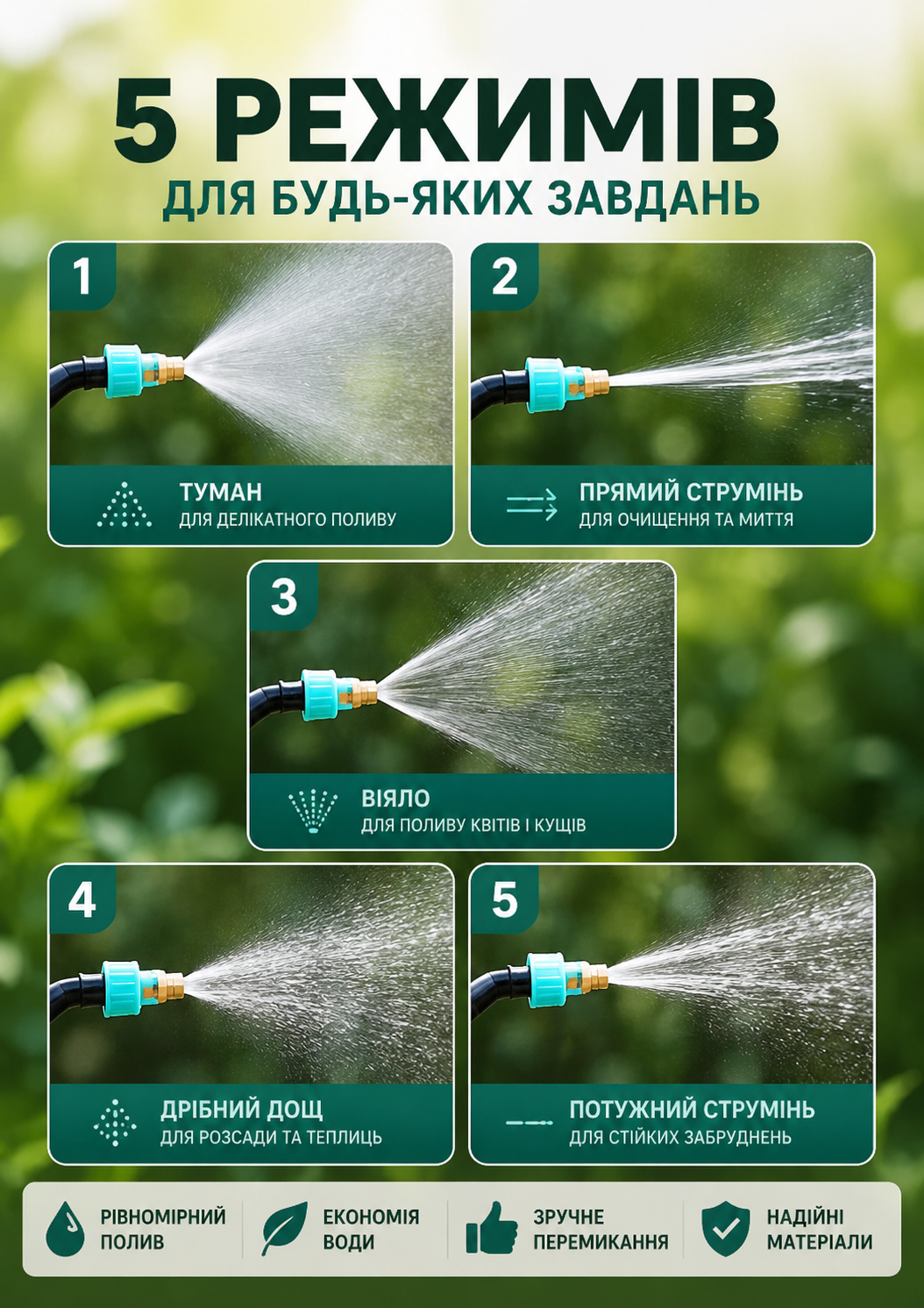 5 РЕЖИМІВ
ДЛЯ БУДЬ-ЯКИХ ЗАВДАНЬ

1
ТУМАН
ДЛЯ ДЕЛІКАТНОГО ПОЛИВУ

2
ПРЯМИЙ СТРУМІНЬ
ДЛЯ ОЧИЩЕННЯ ТА МИТТЯ

3
ВІЯЛО
ДЛЯ ПОЛИВУ КВІТІВ І КУЩІВ

4
ДРІБНИЙ ДОЩ
ДЛЯ РОЗСАДИ ТА ТЕПЛИЦЬ

5
ПОТУЖНИЙ СТРУМІНЬ
ДЛЯ СТІЙКИХ ЗАБРУДНЕНЬ

РІВНОМІРНИЙ ПОЛИВ
ЕКОНОМІЯ ВОДИ
ЗРУЧНЕ ПЕРЕМИКАННЯ
НАДІЙНІ МАТЕРІАЛИ