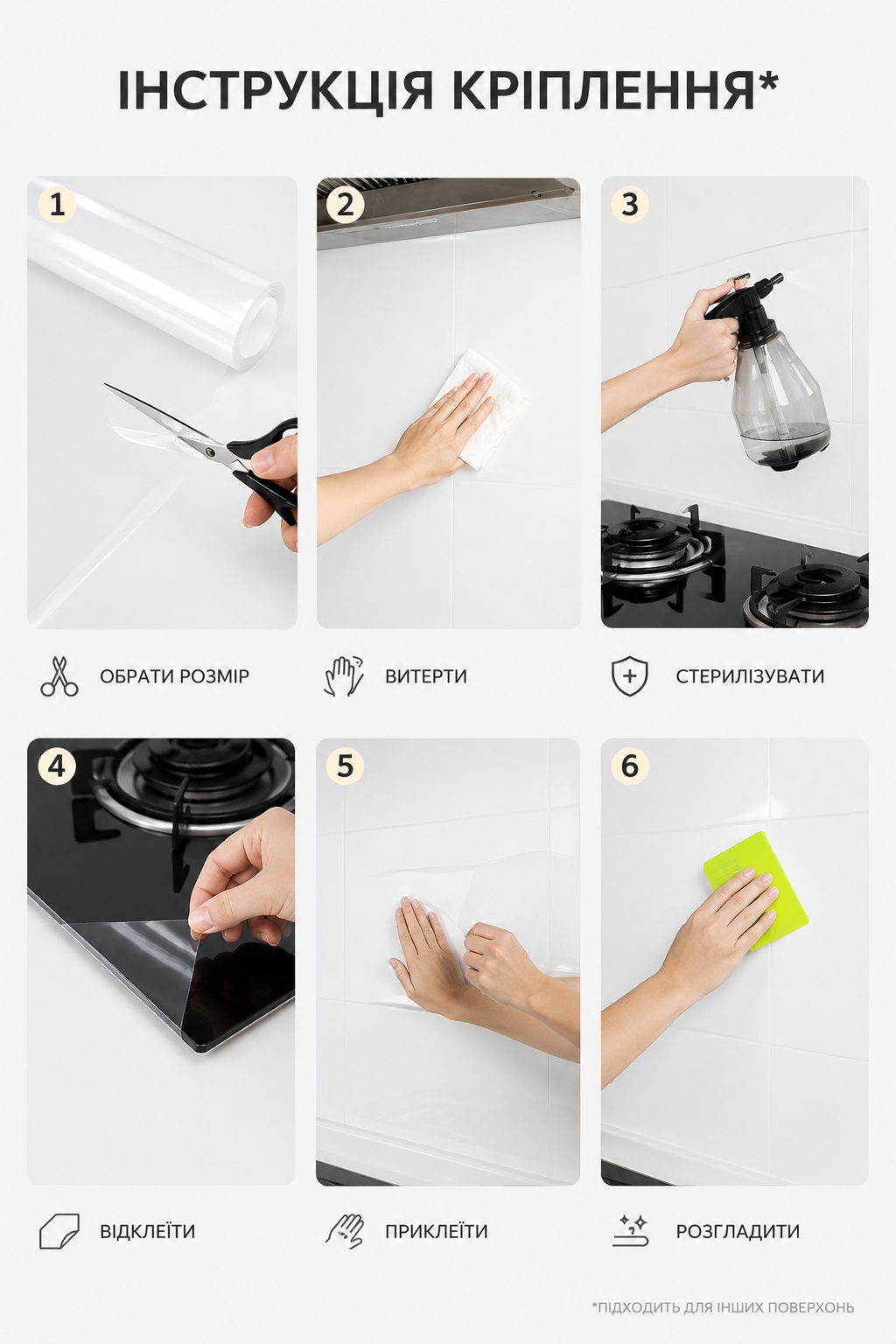 ІНСТРУКЦІЯ КРІПЛЕННЯ*

1

2

3

ОБРАТИ РОЗМІР

ВИТЕРТИ

СТЕРИЛІЗУВАТИ

4

5

6

ВІДКЛЕЇТИ

ПРИКЛЕЇТИ

РОЗГЛАДИТИ

*ПІДХОДИТЬ ДЛЯ ІНШИХ ПОВЕРХОНЬ