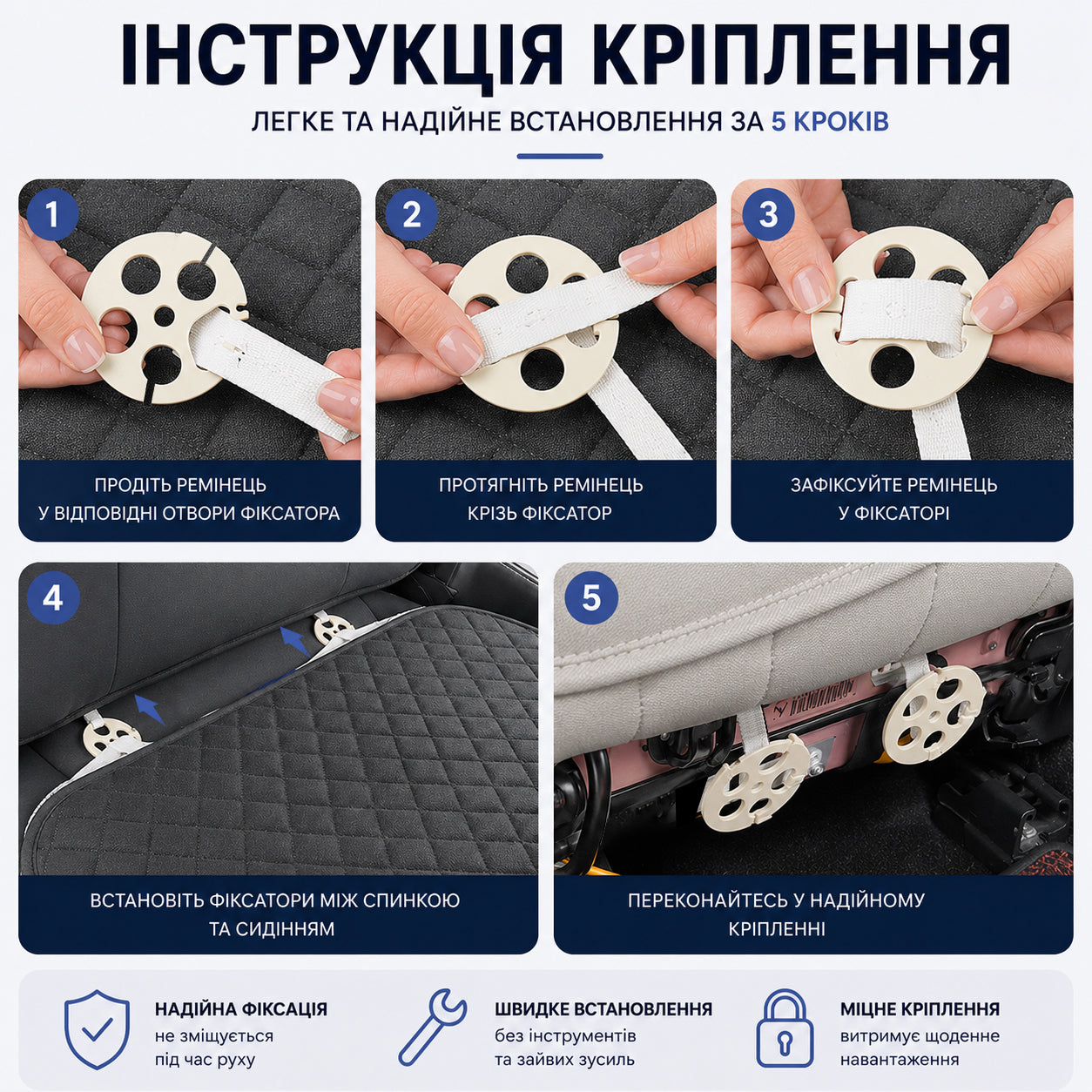 ІНСТРУКЦІЯ КРІПЛЕННЯ

ЛЕГКЕ ТА НАДІЙНЕ ВСТАНОВЛЕННЯ ЗА 5 КРОКІВ

1

ПРОДІТЬ РЕМІНЕЦЬ У ВІДПОВІДНІ ОТВОРИ ФІКСАТОРА

2

ПРОТЯГНІТЬ РЕМІНЕЦЬ КРІЗЬ ФІКСАТОР

3

ЗАФІКСУЙТЕ РЕМІНЕЦЬ У ФІКСАТОРІ

4

ВСТАНОВІТЬ ФІКСАТОРИ МІЖ СПИНКОЮ ТА СИДІННЯМ

5

ПЕРЕКОНАЙТЕСЬ У НАДІЙНОМУ КРІПЛЕННІ

НАДІЙНА ФІКСАЦІЯ
не зміщується під час руху

ШВИДКЕ ВСТАНОВЛЕННЯ
без інструментів та зайвих зусиль

МІЦНЕ КРІПЛЕННЯ
витримує щоденне навантаження