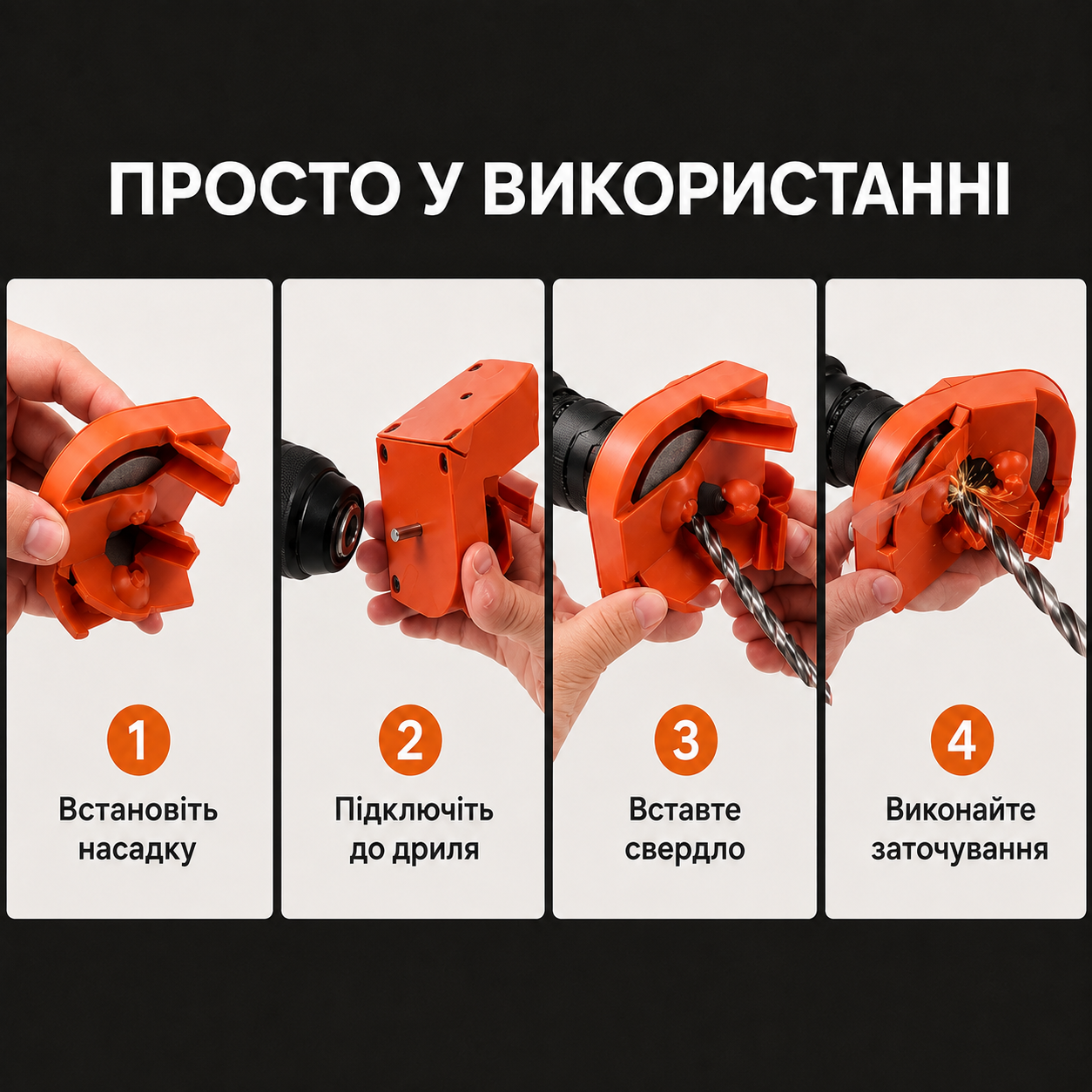 ПРОСТО У ВИКОРИСТАННІ

1
Встановіть насадку

2
Підключіть до дриля

3
Вставте свердло

4
Виконайте заточування