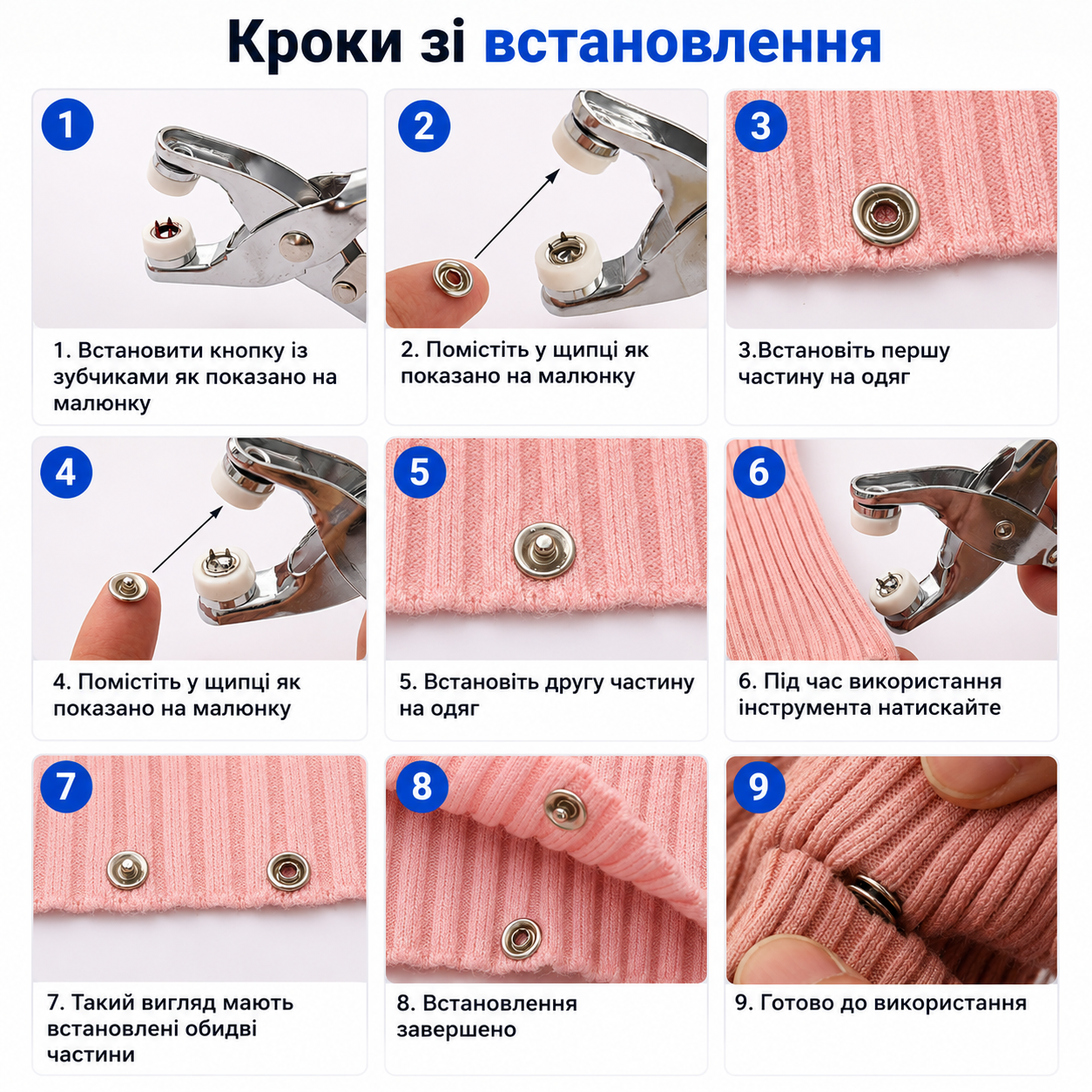 Кроки зі встановлення

1

1. Встановити кнопку із зубчиками як показано на малюнку

2

2. Помістіть у щипці як показано на малюнку

3

3.Встановіть першу частину на одяг

4

4. Помістіть у щипці як показано на малюнку

5

5. Встановіть другу частину на одяг

6

6. Під час використання інструмента натискайте

7

7. Такий вигляд мають встановлені обидві частини

8

8. Встановлення завершено

9

9. Готово до використання