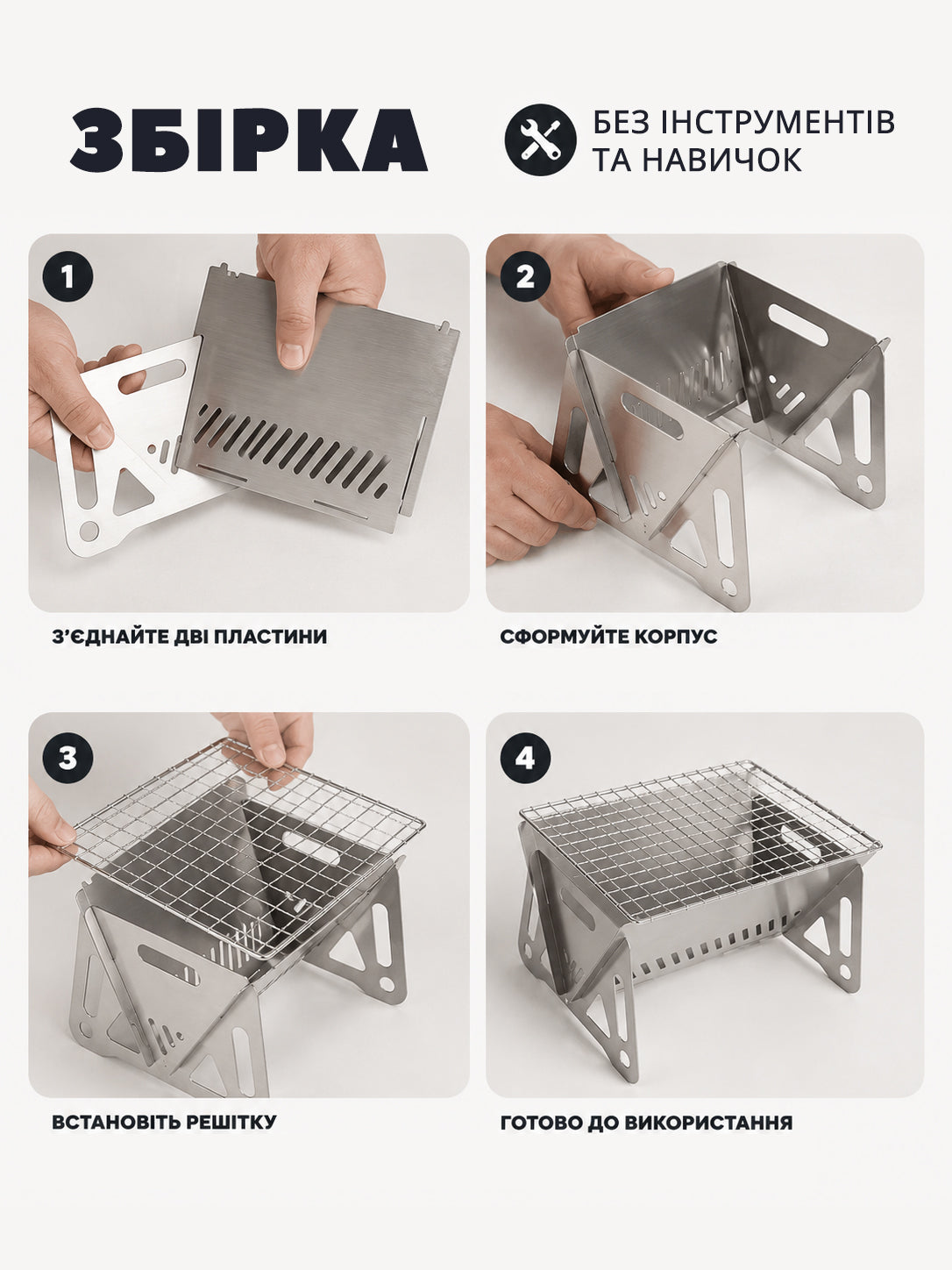 ЗБІРКА

БЕЗ ІНСТРУМЕНТІВ ТА НАВИЧОК

1

З'ЄДНАЙТЕ ДВІ ПЛАСТИНИ

2

СФОРМУЙТЕ КОРПУС

3

ВСТАНОВІТЬ РЕШІТКУ

4

ГОТОВО ДО ВИКОРИСТАННЯ