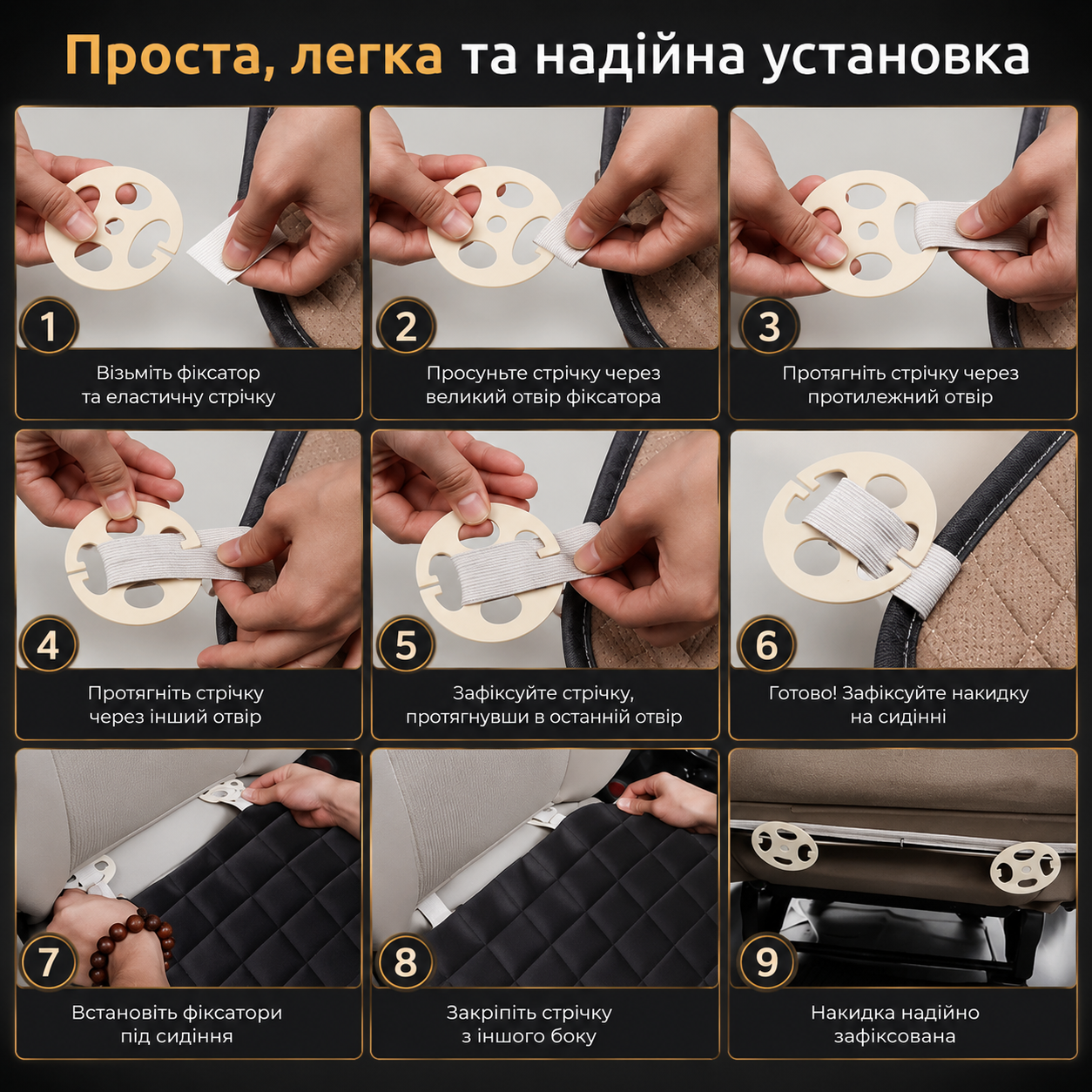 Проста, легка та надійна установка

1
Візьміть фіксатор та еластичну стрічку

2
Просуньте стрічку через великий отвір фіксатора

3
Протягніть стрічку через протилежний отвір

4
Протягніть стрічку через інший отвір

5
Зафіксуйте стрічку, протягнувши в останній отвір

6
Готово! Зафіксуйте накидку на сидінні

7
Встановіть фіксатори під сидіння

8
Закріпіть стрічку з іншого боку

9
Накидка надійно зафіксована