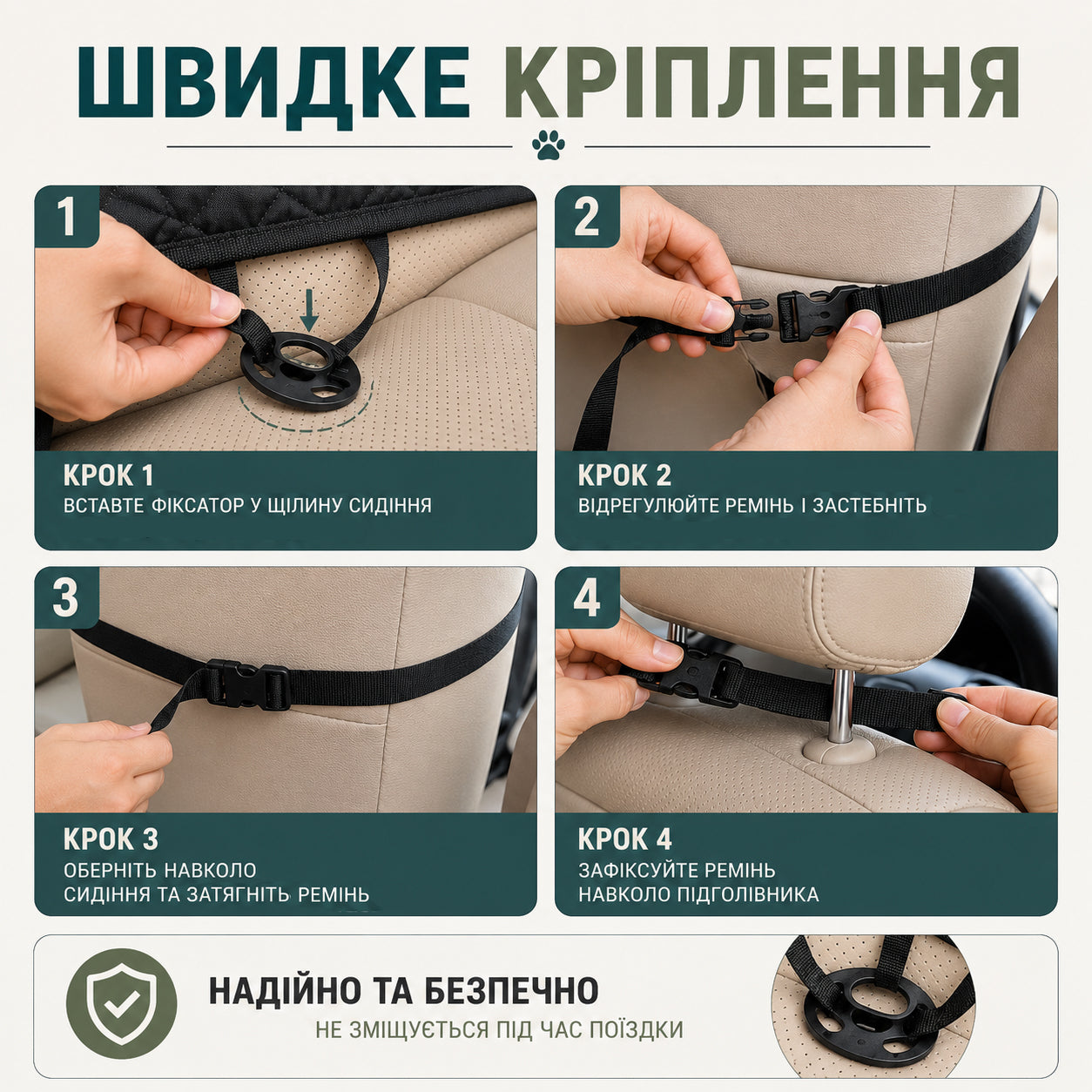 ШВИДКЕ КРІПЛЕННЯ

1

КРОК 1
ВСТАВТЕ ФІКСАТОР У ЩІЛИНУ СИДІННЯ

2

КРОК 2
ВІДРЕГУЛЮЙТЕ РЕМІНЬ І ЗАСТЕБНІТЬ

3

КРОК 3
ОБЕРНІТЬ НАВКОЛО СИДІННЯ ТА ЗАТЯГНІТЬ РЕМІНЬ

4

КРОК 4
ЗАФІКСУЙТЕ РЕМІНЬ НАВКОЛО ПІДГОЛІВНИКА

НАДІЙНО ТА БЕЗПЕЧНО
НЕ ЗМІЩУЄТЬСЯ ПІД ЧАС ПОЇЗДКИ